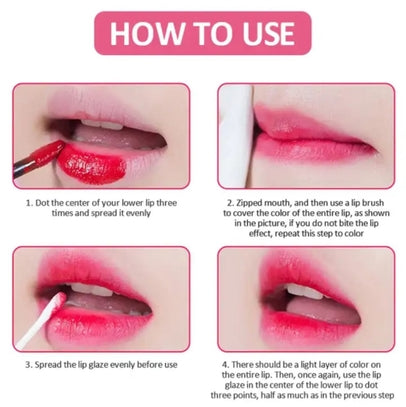 HOW TO USE

1. Dot the center of your lower lip three times and spread it evenly

2. Zipped mouth, and then use a lip brush to cover the color of the entire lip, as shown in the picture, if you do not bite the lip effect, repeat this step to color

3. Spread the lip glaze evenly before use

4. There should be a light layer of color on the entire lip. Then, once again, use the lip glaze in the center of the lower lip to dot three points, half as much as in the previous step